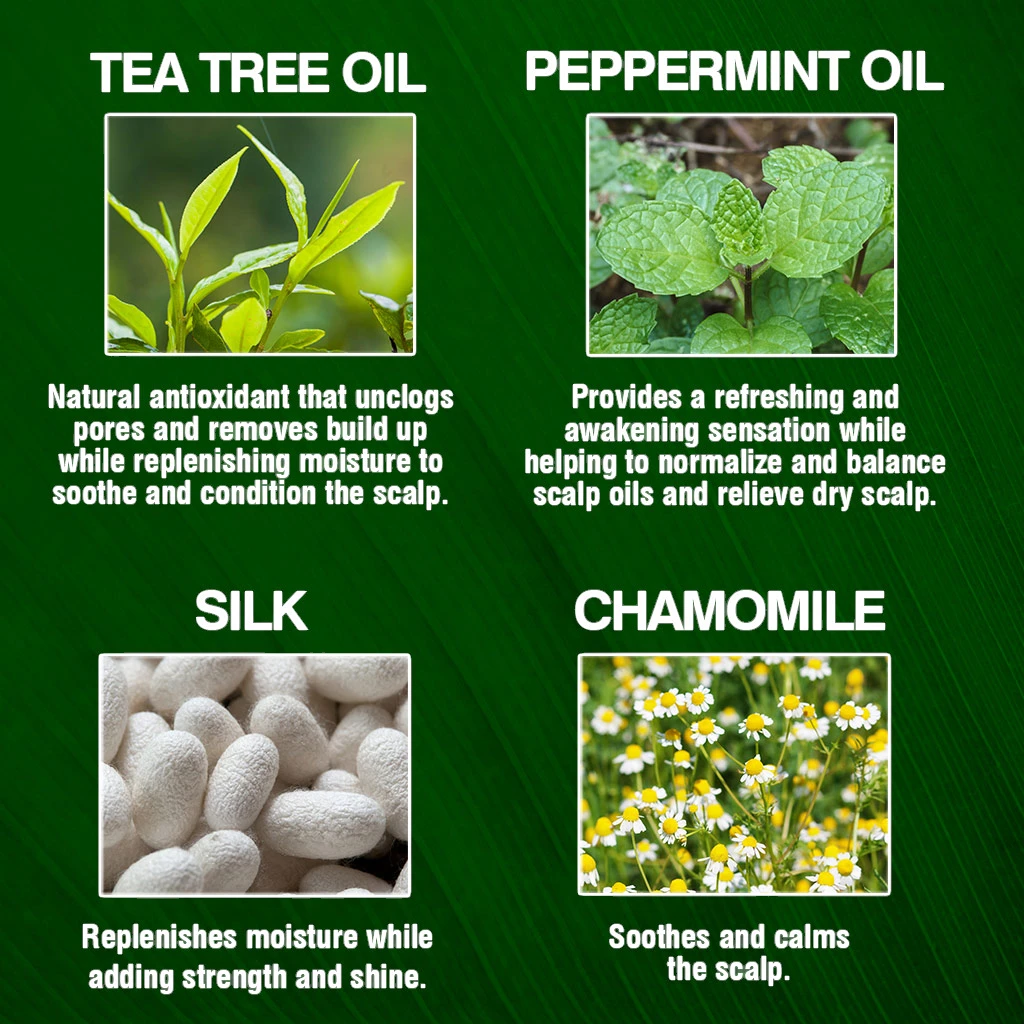 TEA TREE OIL

Natural antioxidant that unclogs pores and removes build up while replenishing moisture to soothe and condition the scalp.

PEPPERMINT OIL

Provides a refreshing and awakening sensation while helping to normalize and balance scalp oils and relieve dry scalp.

SILK

Replenishes moisture while adding strength and shine.

CHAMOMILE

Soothes and calms the scalp.